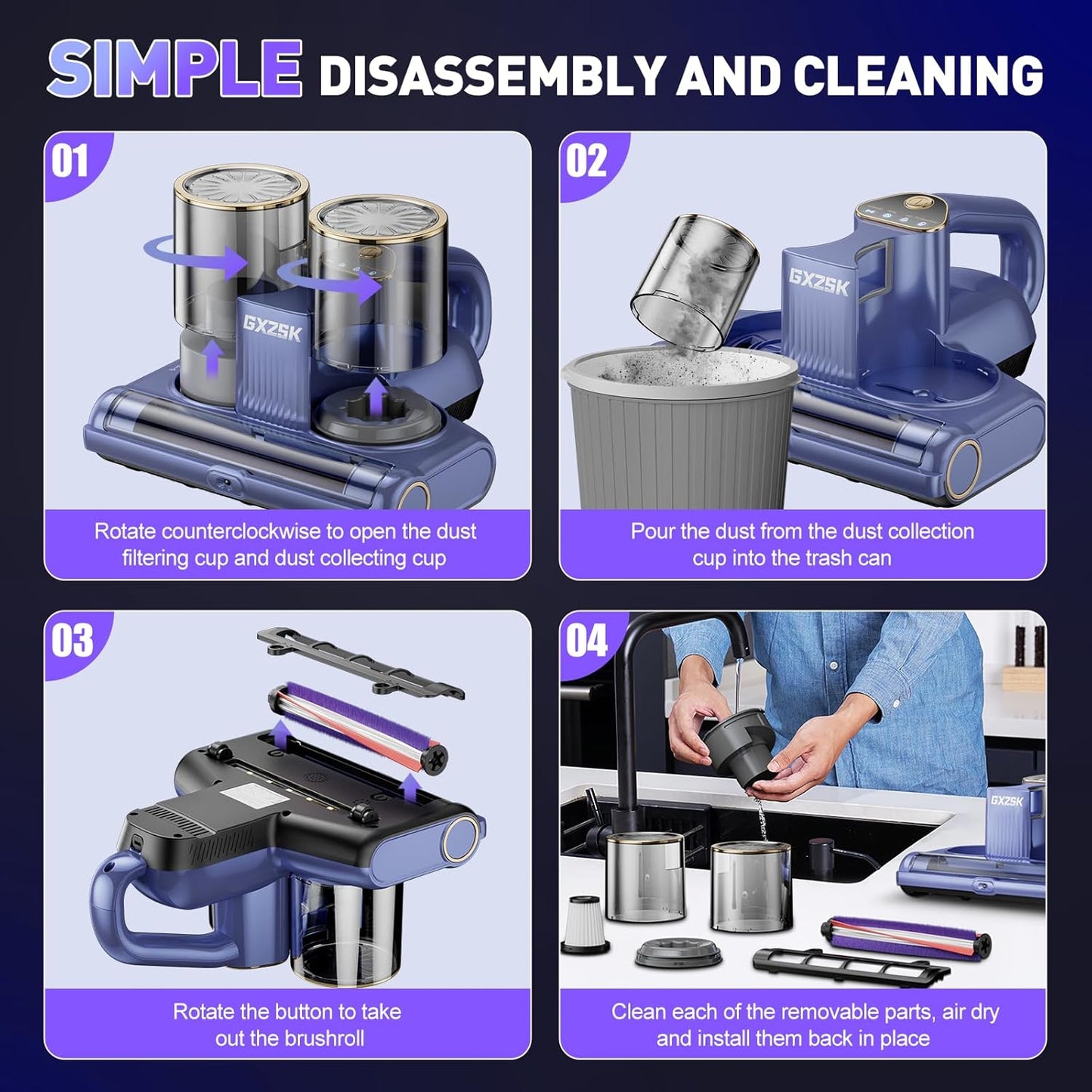 SIMPLE DISASSEMBLY AND CLEANING

01

GXZSK

Rotate counterclockwise to open the dust filtering cup and dust collecting cup

02

GXZSK

Pour the dust from the dust collection cup into the trash can

03

Rotate the button to take out the brushroll

04

GXZSK

Clean each of the removable parts, air dry and install them back in place