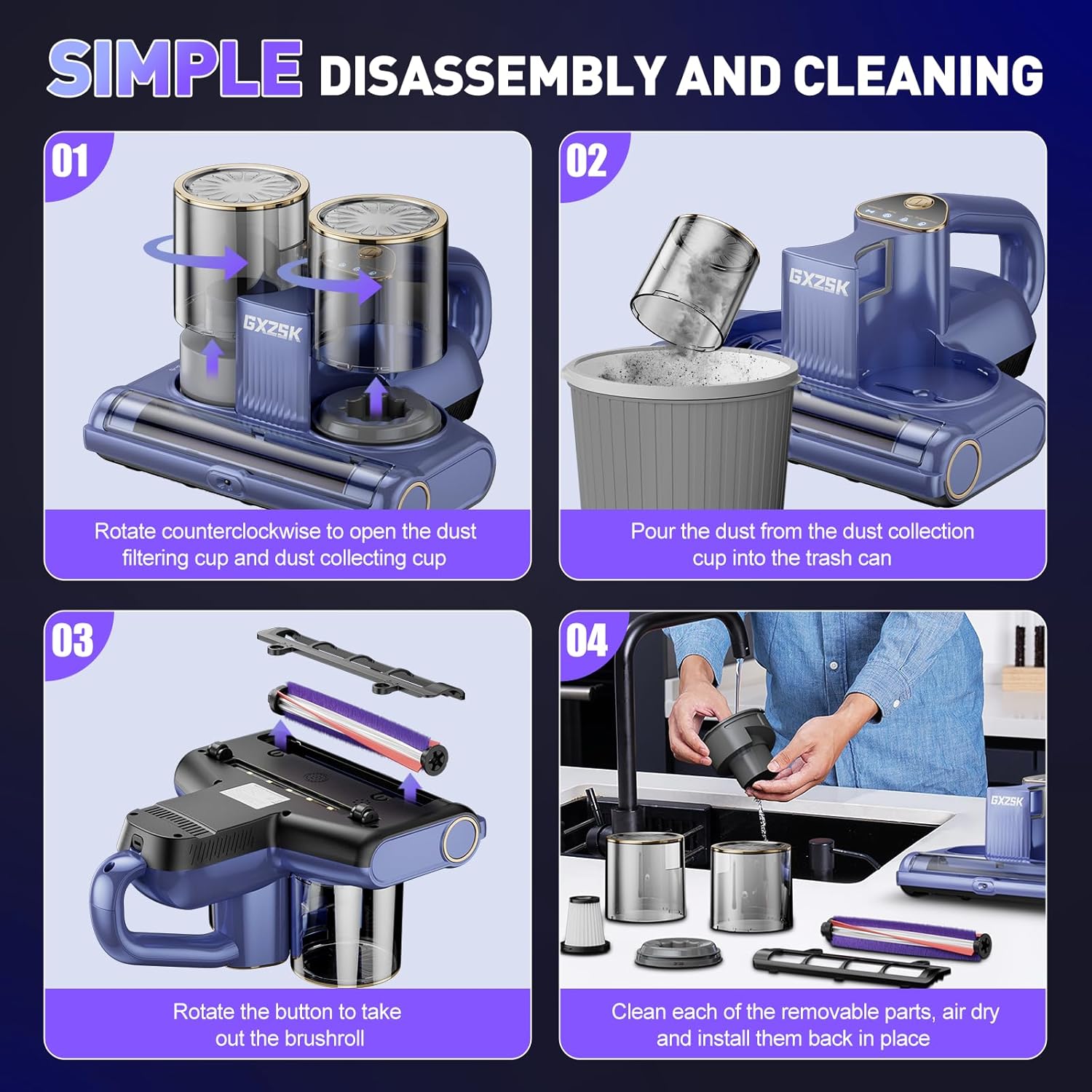 SIMPLE DISASSEMBLY AND CLEANING

01

GXZSK

Rotate counterclockwise to open the dust filtering cup and dust collecting cup

02

GXZSK

Pour the dust from the dust collection cup into the trash can

03

Rotate the button to take out the brushroll

04

GXZSK

Clean each of the removable parts, air dry and install them back in place