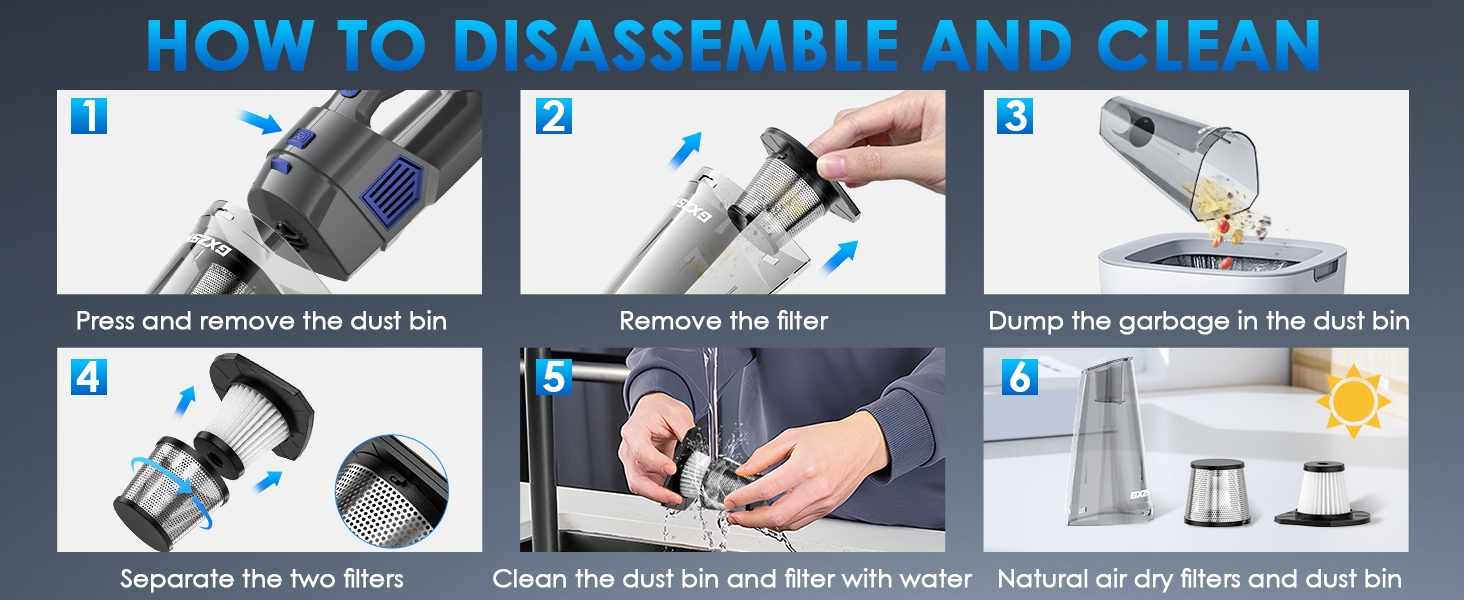 HOW TO DISASSEMBLE AND CLEAN

1

Press and remove the dust bin

2

Remove the filter

3

Dump the garbage in the dust bin

4

Separate the two filters

5

Clean the dust bin and filter with water

6

Natural air dry filters and dust bin