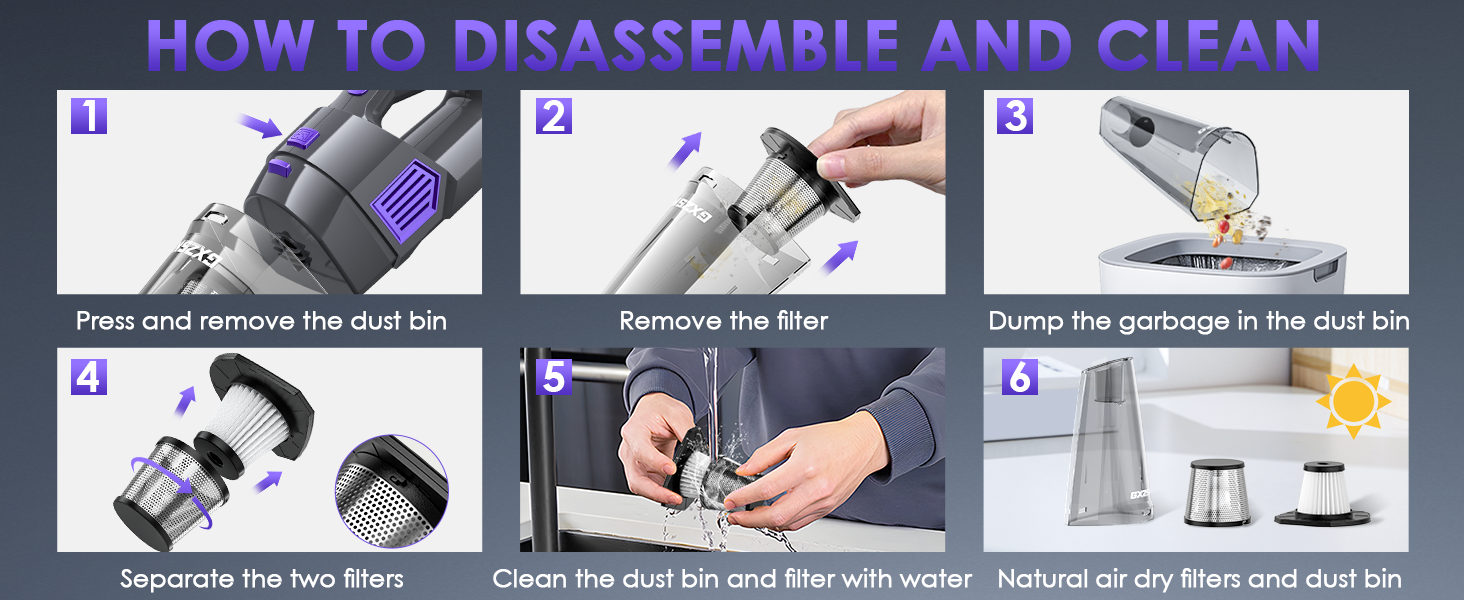 HOW TO DISASSEMBLE AND CLEAN

1

GXZG

Press and remove the dust bin

2

GXZG

Remove the filter

3

Dump the garbage in the dust bin

4

Separate the two filters

5

Clean the dust bin and filter with water

6

GXZG

Natural air dry filters and dust bin